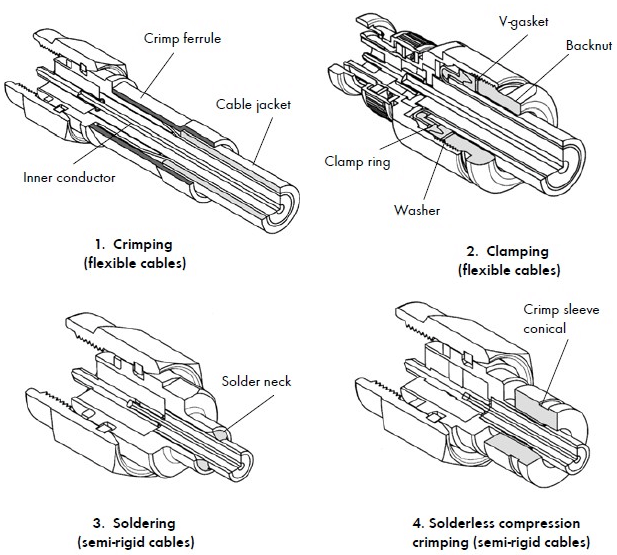 Crimp ferrule

Cable jacket

Inner conductor

1. Crimping
(flexible cables)

V-gasket

Backnut

Clamp ring

Washer

2. Clamping
(flexible cables)

Solder neck

3. Soldering
(semi-rigid cables)

Crimp sleeve
conical

4. Solderless compression
crimping (semi-rigid cables)